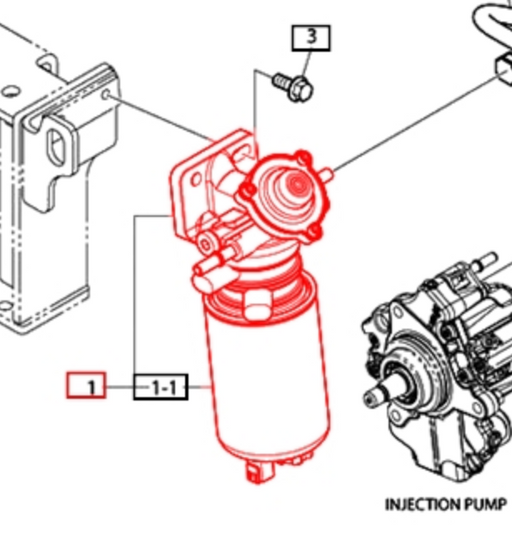 3

1

1-1

INJECTION PUMP