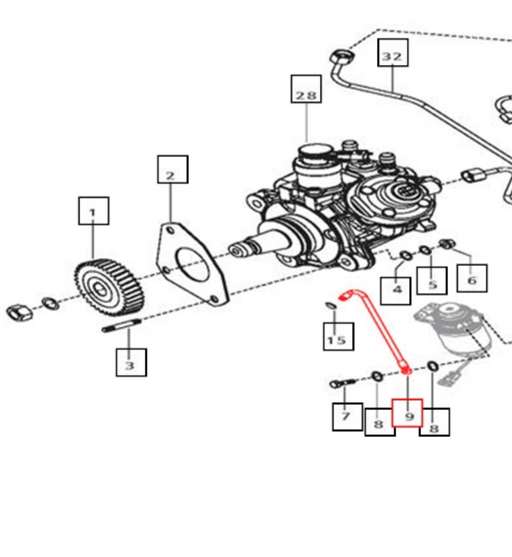 32
28
2
1
4
5
6
15
3
7
8
9
8