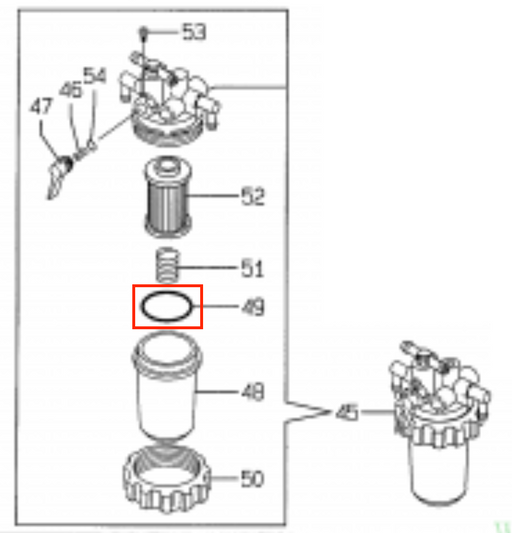 53
54
46
47
52
51
49
48
45
50